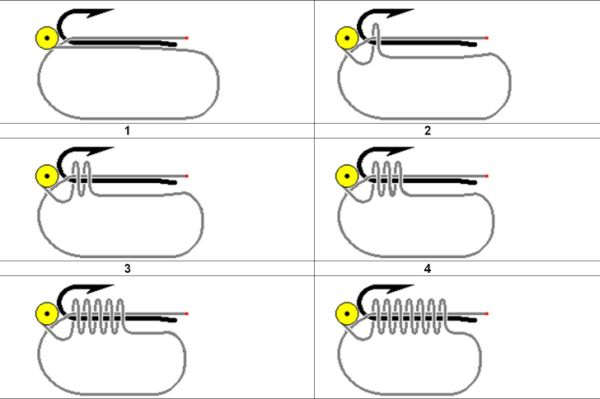 1

2

3

4